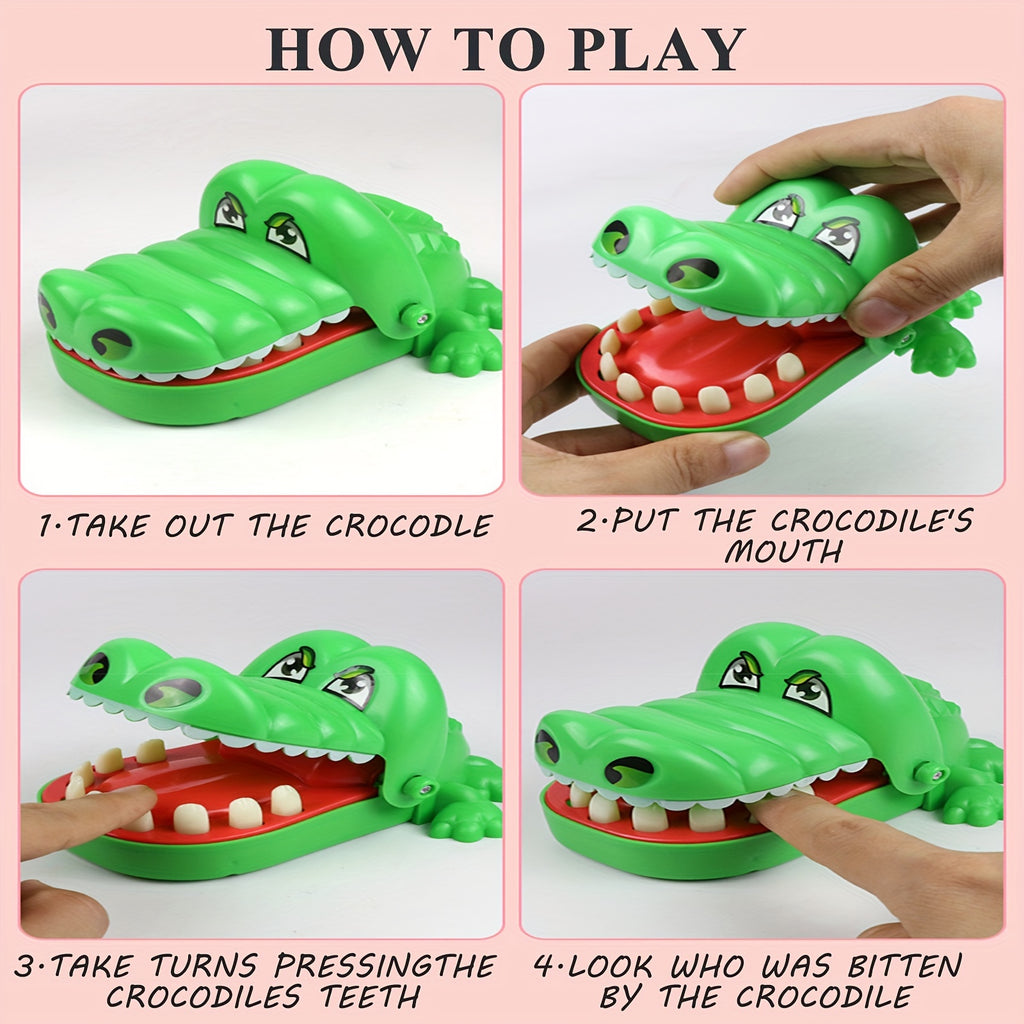 HOW TO PLAY

1·TAKE OUT THE CROCODLE

2·PUT THE CROCODILE'S MOUTH

3·TAKE TURNS PRESSINGTHE CROCODILES TEETH

4·LOOK WHO WAS BITTEN BY THE CROCODILE